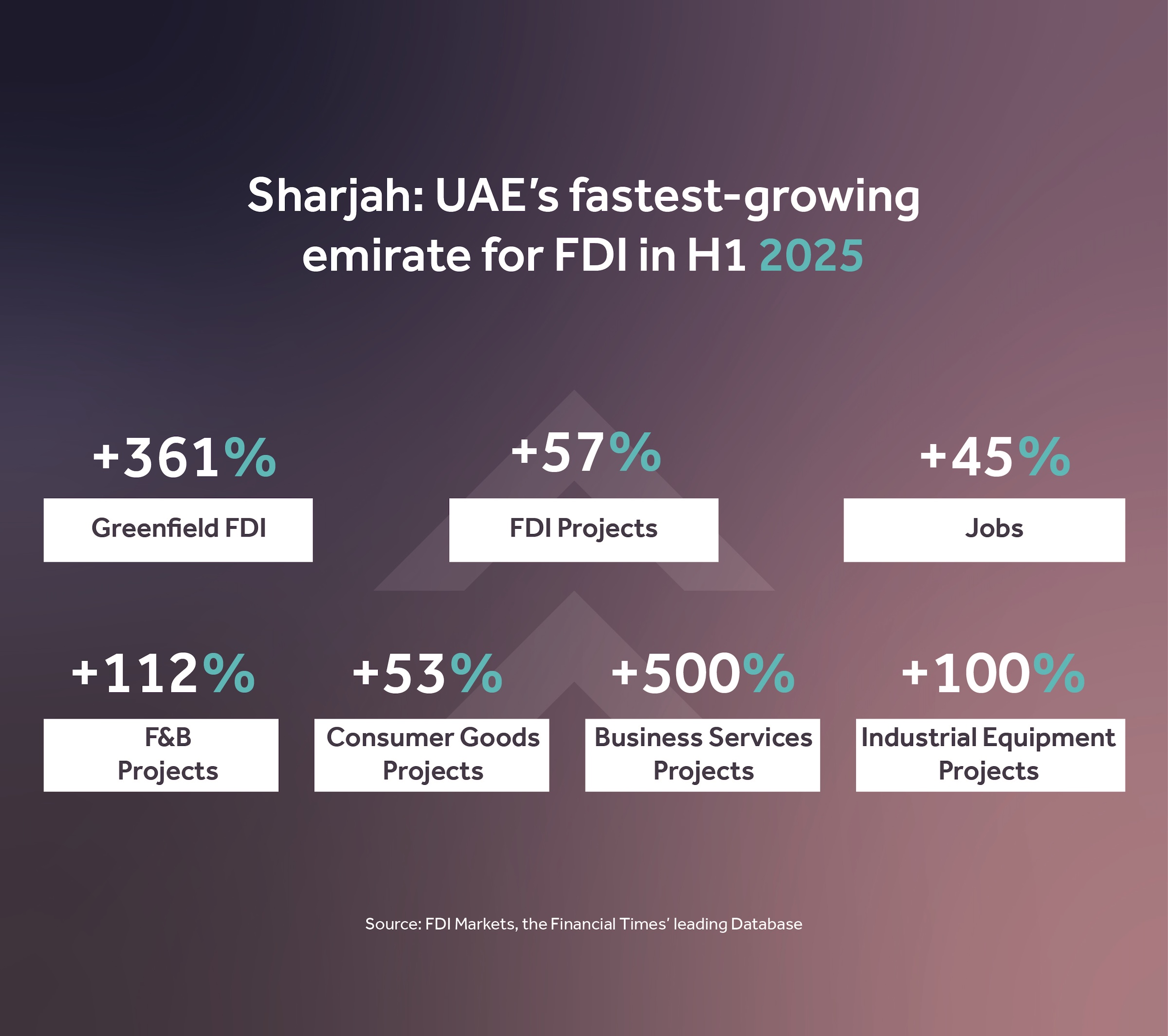 Sharjah: UAE’s fastest-growing emirate for FDI in H1 2025

+361%
Greenfield FDI

+57%
FDI Projects

+45%
Jobs

+112%
F&B Projects

+53%
Consumer Goods Projects

+500%
Business Services Projects

+100%
Industrial Equipment Projects

Source: FDI Markets, the Financial Times’ leading Database